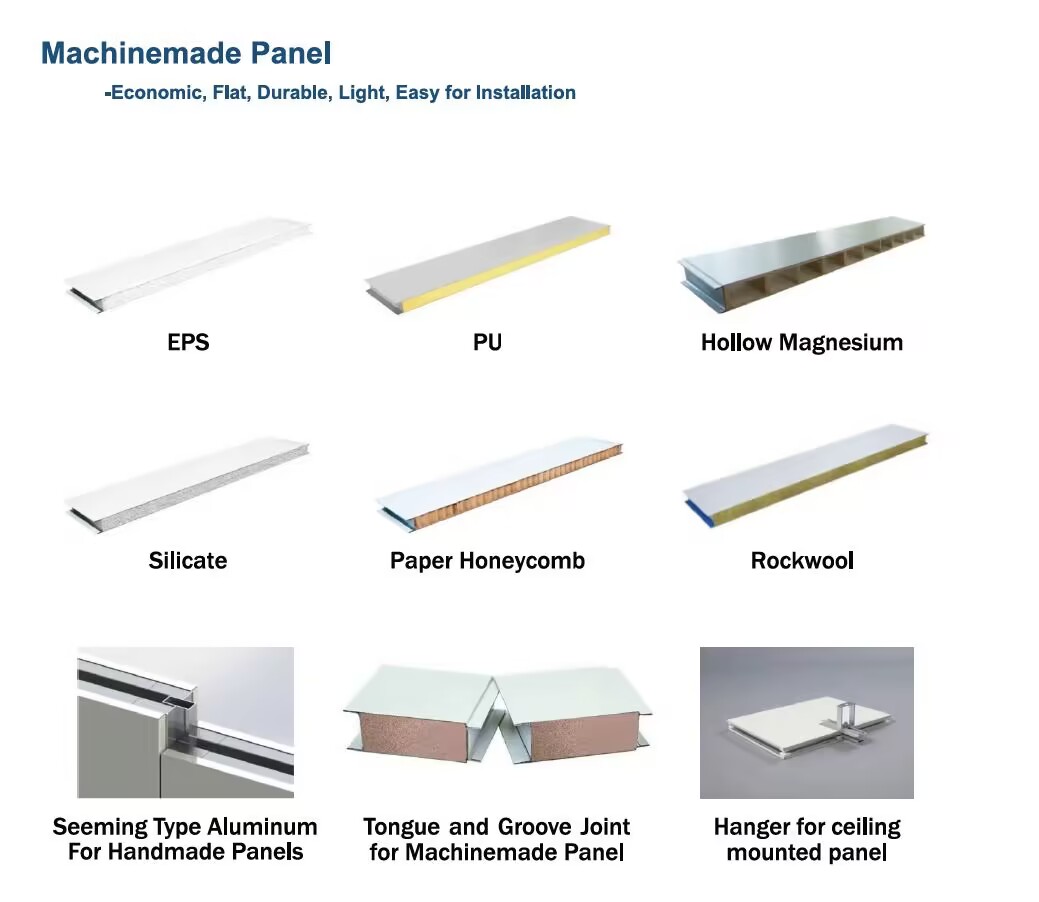 Machinemade Panel

-Economic, Flat, Durable, Light, Easy for Installation

EPS

PU

Hollow Magnesium

Silicate

Paper Honeycomb

Rockwool

Seeming Type Aluminum For Handmade Panels

Tongue and Groove Joint for Machinemade Panel

Hanger for ceiling mounted panel