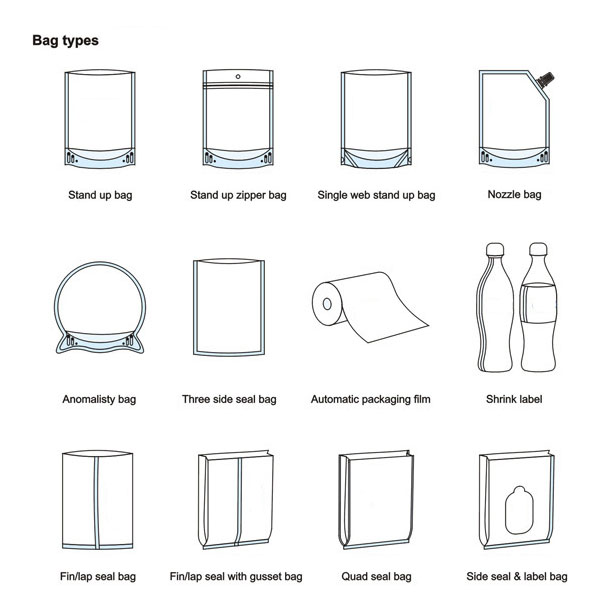 Bag types

Stand up bag

Stand up zipper bag

Single web stand up bag

Nozzle bag

Anomalisty bag

Three side seal bag

Automatic packaging film

Shrink label

Fin/lap seal bag

Fin/lap seal with gusset bag

Quad seal bag

Side seal & label bag