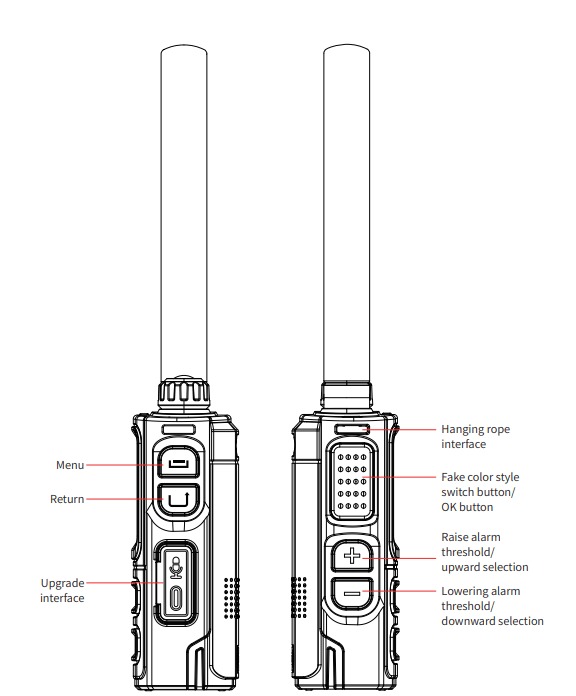 Menu

Return

Upgrade interface

Hanging rope interface

Fake color style switch button/ OK button

Raise alarm threshold/ upward selection

Lowering alarm threshold/ downward selection