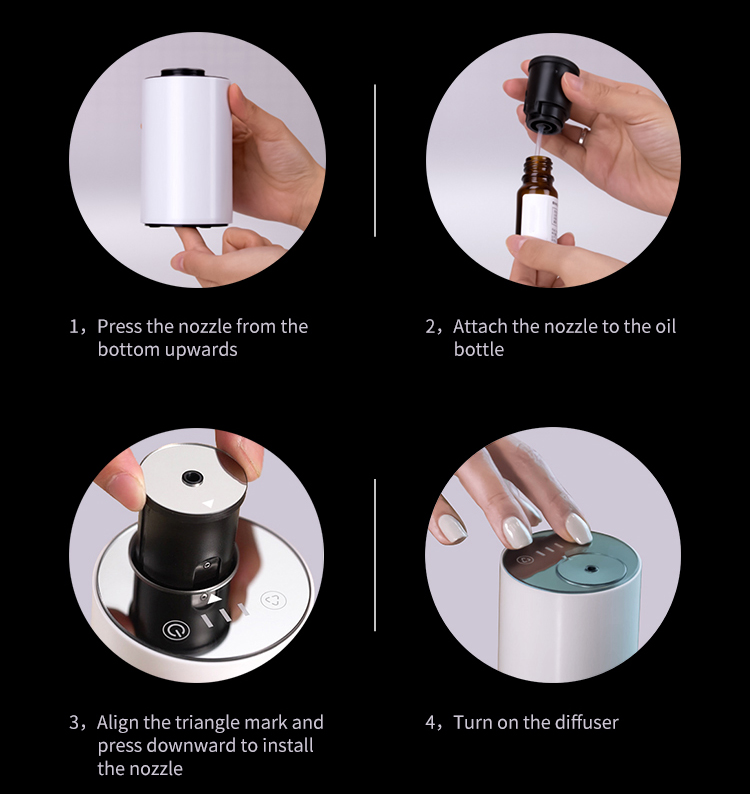 1，Press the nozzle from the bottom upwards

2，Attach the nozzle to the oil bottle

3，Align the triangle mark and press downward to install the nozzle

4，Turn on the diffuser