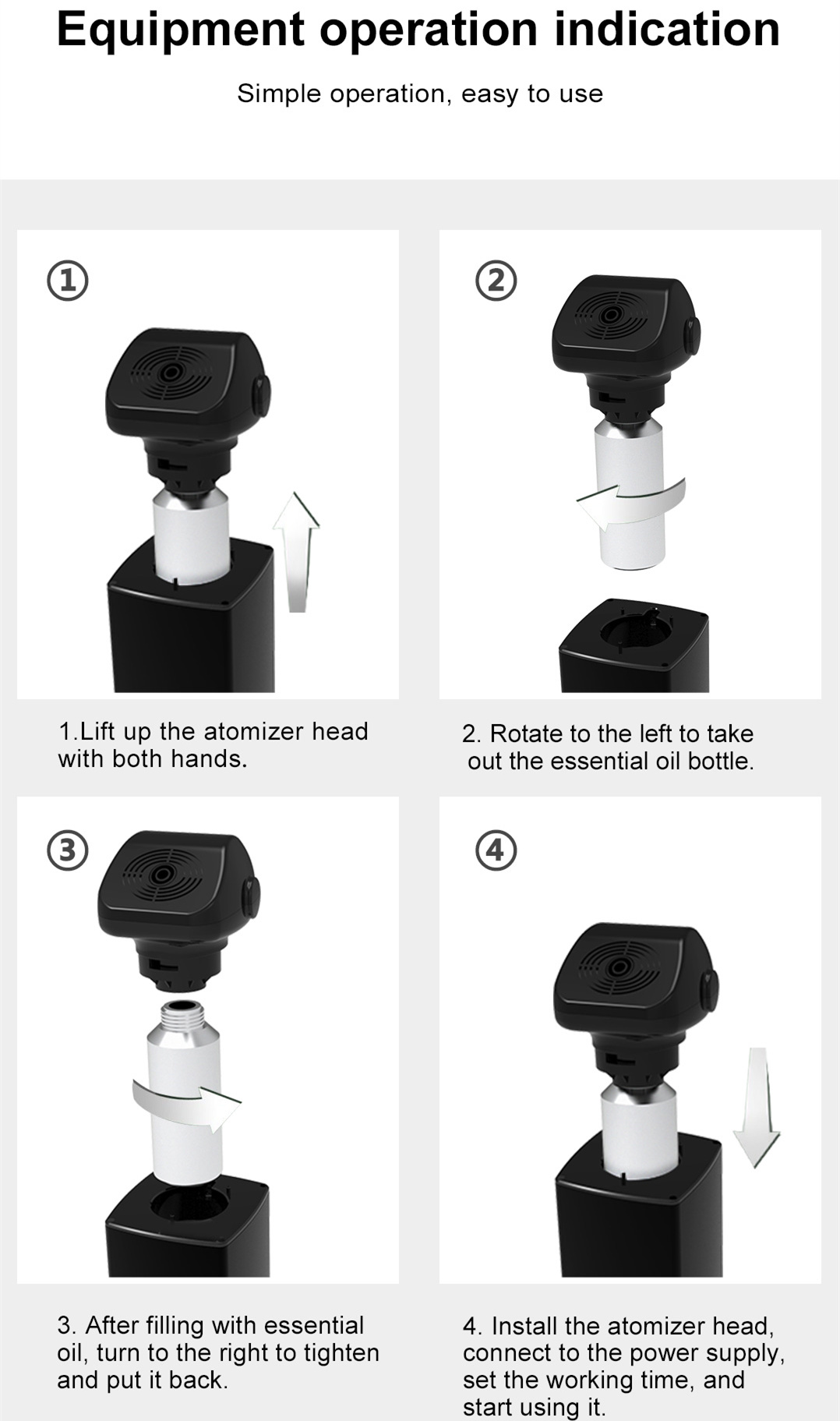 Equipment operation indication

Simple operation, easy to use

①

1.Lift up the atomizer head with both hands.

②

2. Rotate to the left to take out the essential oil bottle.

③

3. After filling with essential oil, turn to the right to tighten and put it back.

④

4. Install the atomizer head, connect to the power supply, set the working time, and start using it.