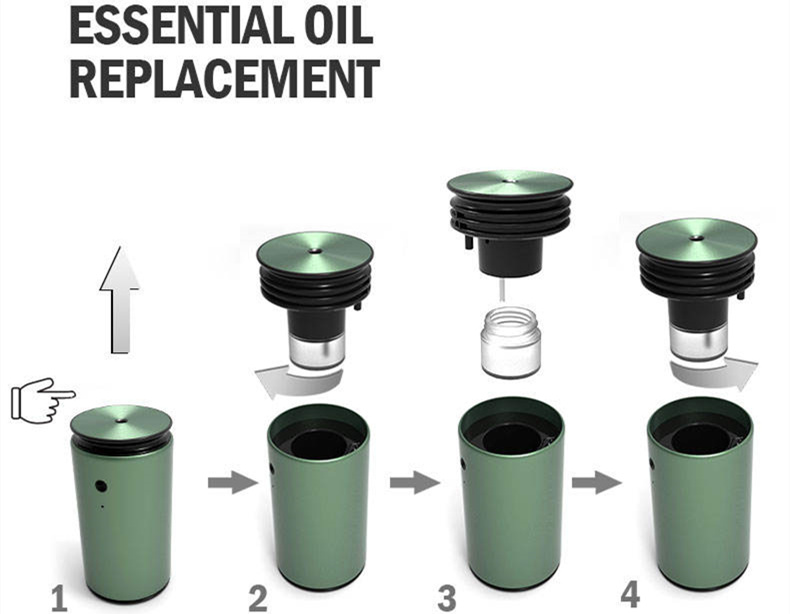 ESSENTIAL OIL
REPLACEMENT

1

2

3

4