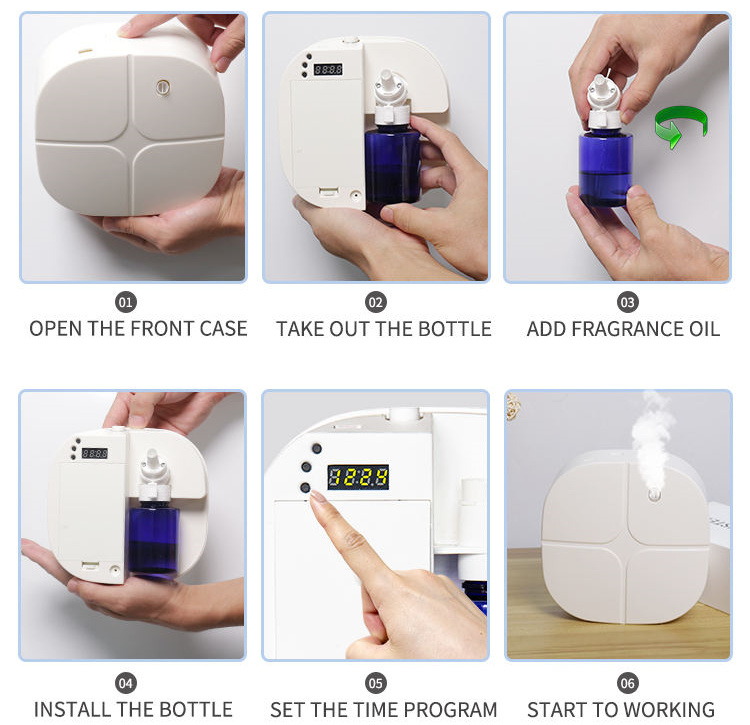 01
OPEN THE FRONT CASE

02
TAKE OUT THE BOTTLE

03
ADD FRAGRANCE OIL

04
INSTALL THE BOTTLE

05
SET THE TIME PROGRAM

06
START TO WORKING