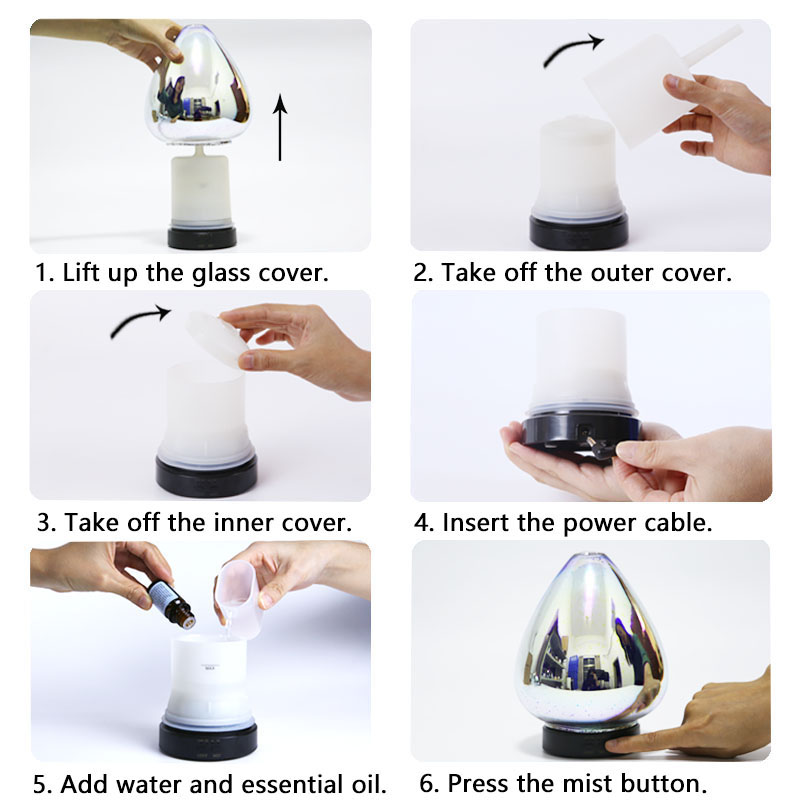 1. Lift up the glass cover.

2. Take off the outer cover.

3. Take off the inner cover.

4. Insert the power cable.

5. Add water and essential oil.

6. Press the mist button.