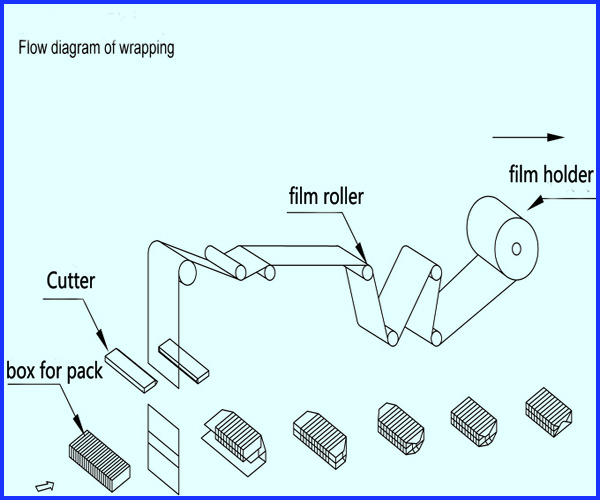 Flow diagram of wrapping

film holder

film roller

Cutter

box for pack