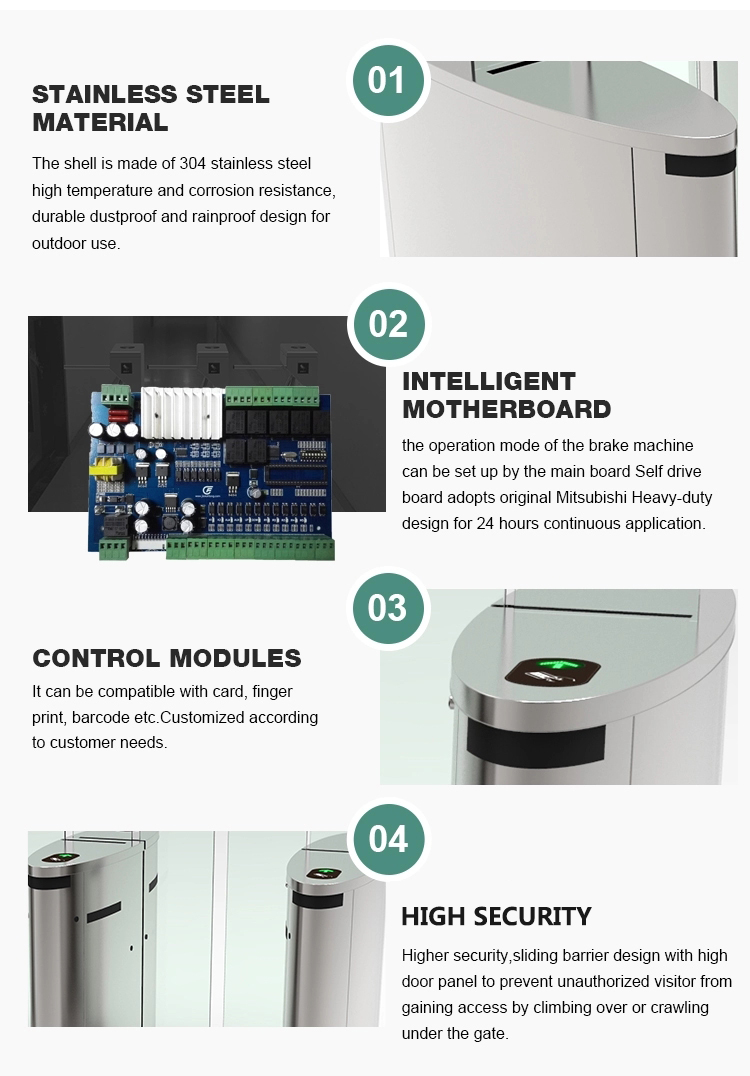 01

STAINLESS STEEL MATERIAL

The shell is made of 304 stainless steel high temperature and corrosion resistance, durable dustproof and rainproof design for outdoor use.

02

INTELLIGENT MOTHERBOARD

the operation mode of the brake machine can be set up by the main board Self drive board adopts original Mitsubishi Heavy-duty design for 24 hours continuous application.

03

CONTROL MODULES

It can be compatible with card, finger print, barcode etc.Customized according to customer needs.

04

HIGH SECURITY

Higher security,sliding barrier design with high door panel to prevent unauthorized visitor from gaining access by climbing over or crawling under the gate.