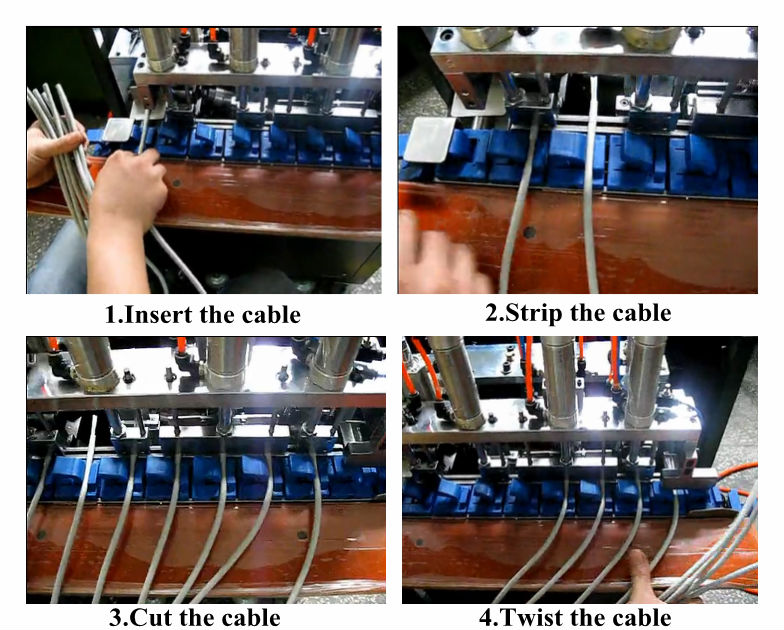 1.Insert the cable

2.Strip the cable

3.Cut the cable

4.Twist the cable