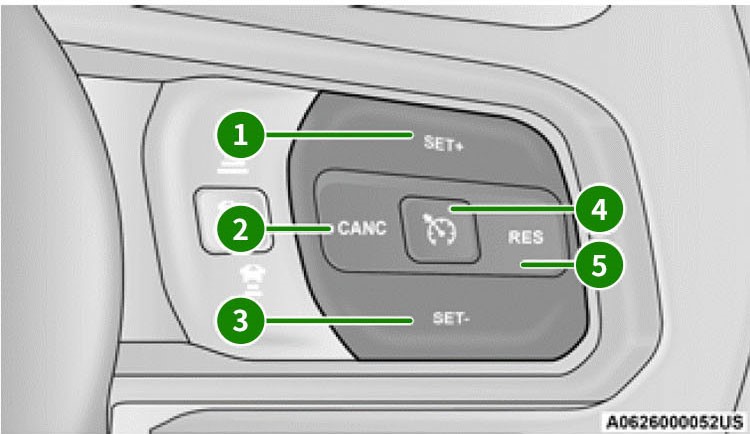 1
SET+
2
CANC
4
RES
5
3
SET-
A0626000052US