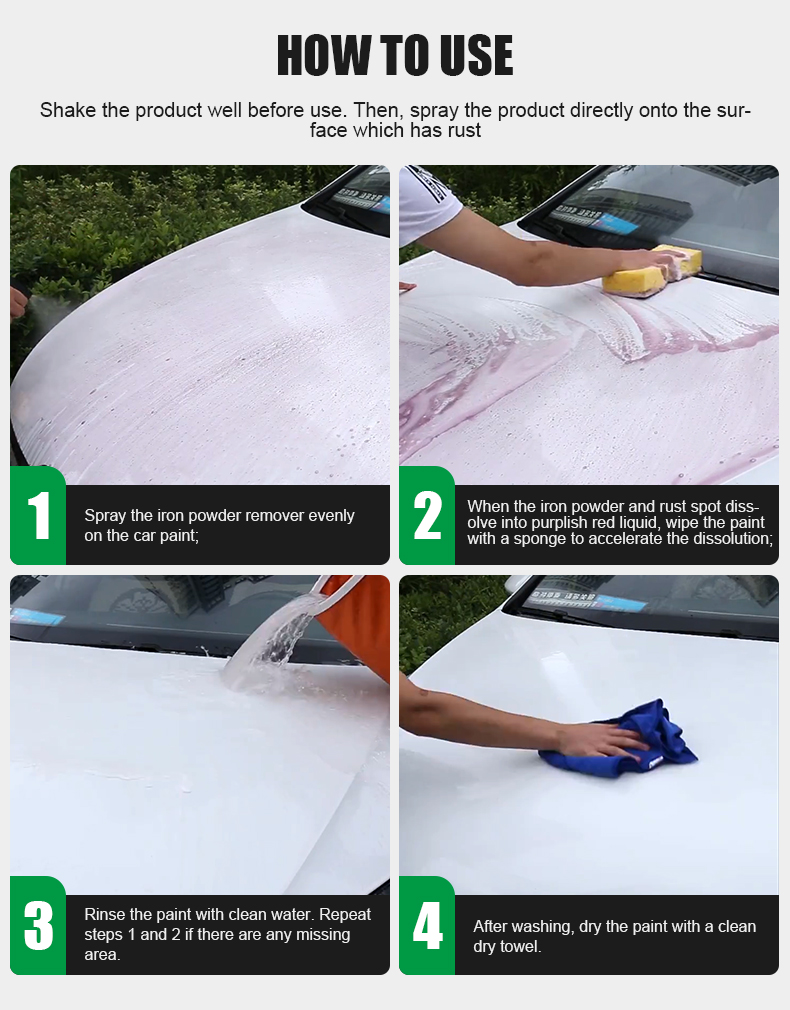 HOW TO USE

Shake the product well before use. Then, spray the product directly onto the surface which has rust

1
Spray the iron powder remover evenly on the car paint;

2
When the iron powder and rust spot dissolve into purplish red liquid, wipe the paint with a sponge to accelerate the dissolution;

3
Rinse the paint with clean water. Repeat steps 1 and 2 if there are any missing area.

4
After washing, dry the paint with a clean dry towel.