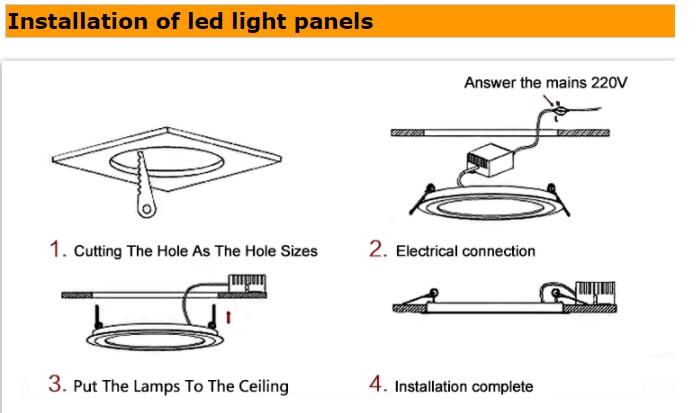 Installation of led light panels

Answer the mains 220V

1. Cutting The Hole As The Hole Sizes

2. Electrical connection

3. Put The Lamps To The Ceiling

4. Installation complete