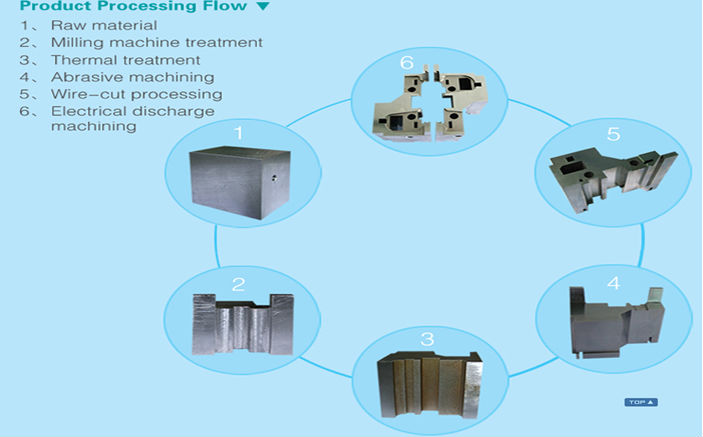 Product Processing Flow ▼

1、 Raw material
2、 Milling machine treatment
3、 Thermal treatment
4、 Abrasive machining
5、 Wire-cut processing
6、 Electrical discharge machining

6

1

5

2

4

3

TOP ▲