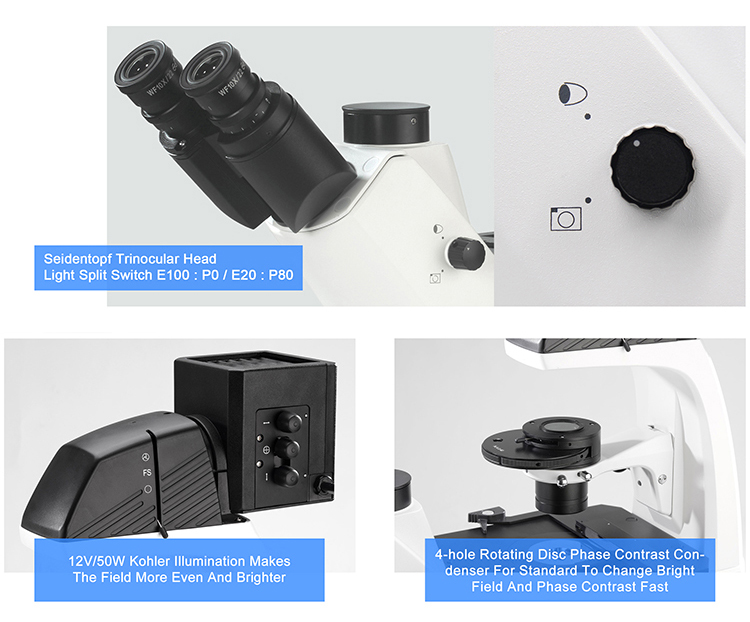 WF10X/22
WF10X/22

Seidentopf Trinocular Head
Light Split Switch E100 : P0 / E20 : P80

FS

12V/50W Kohler Illumination Makes The Field More Even And Brighter

4-hole Rotating Disc Phase Contrast Condenser For Standard To Change Bright Field And Phase Contrast Fast