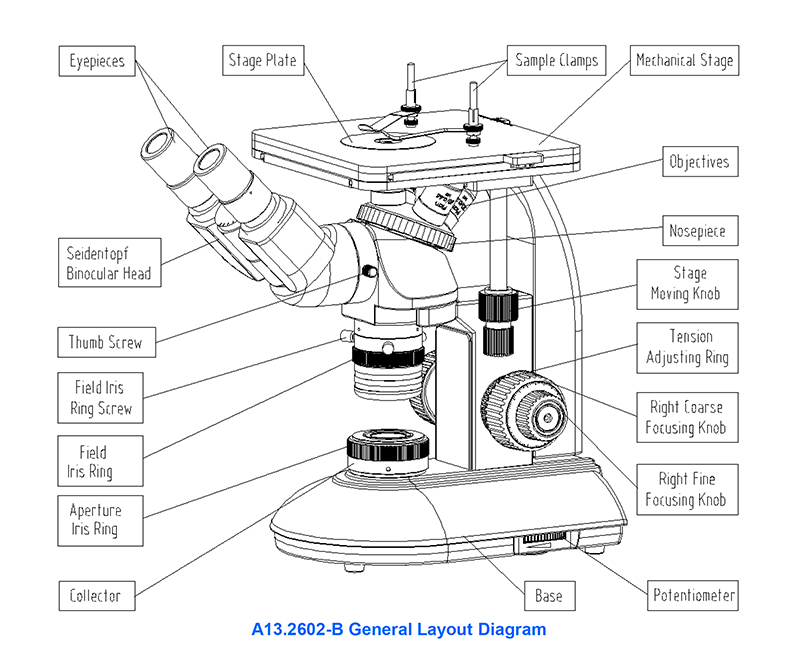 Eyepieces

Stage Plate

Sample Clamps

Mechanical Stage

Objectives

Nosepiece

Seidentopf Binocular Head

Stage Moving Knob

Thumb Screw

Tension Adjusting Ring

Field Iris Ring Screw

Right Coarse Focusing Knob

Field Iris Ring

Right Fine Focusing Knob

Aperture Iris Ring

Collector

Base

Potentiometer

A13.2602-B General Layout Diagram