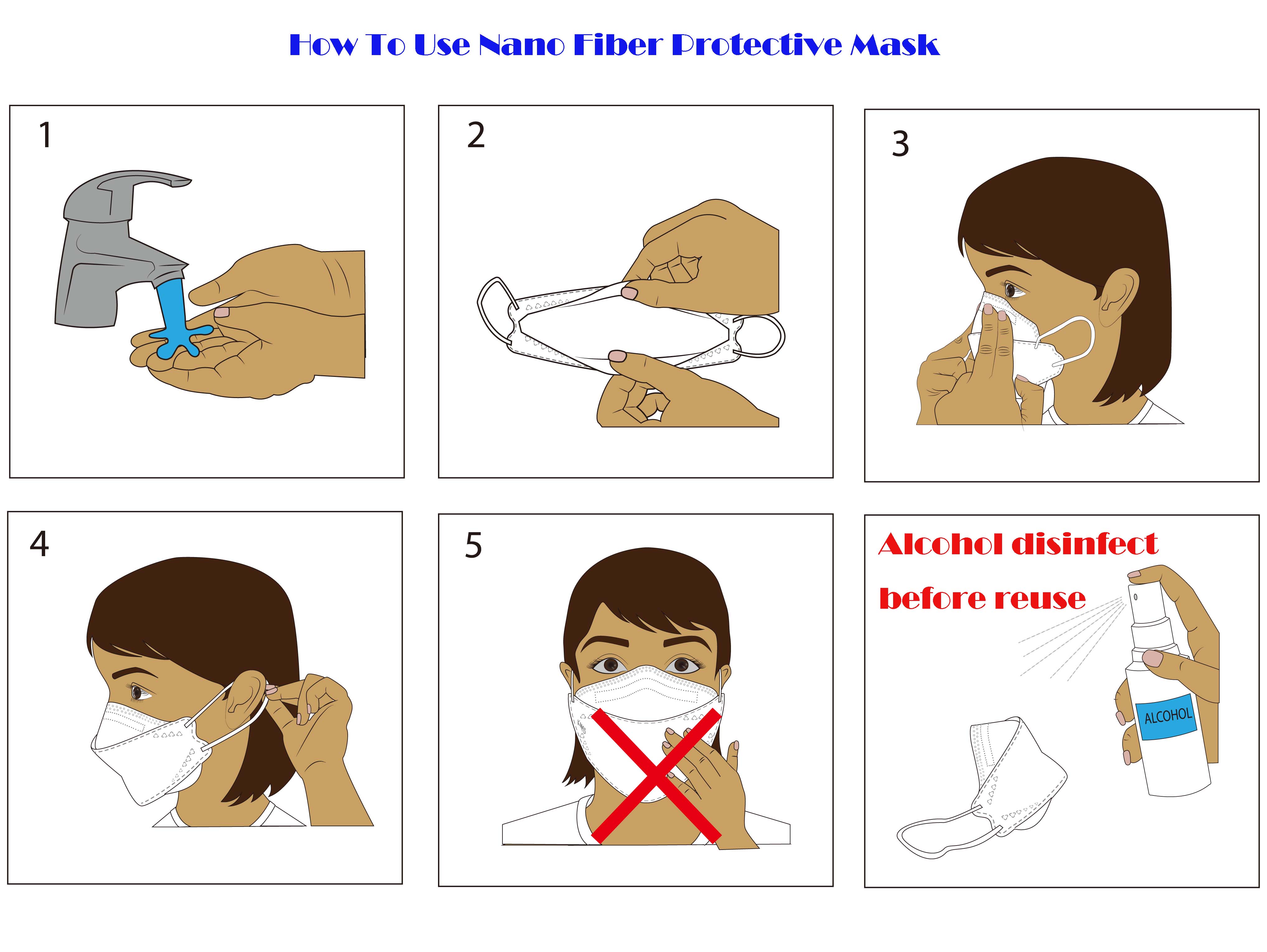 How To Use Nano Fiber Protective Mask

1

2

3

4

5

Alcohol disinfect before reuse

ALCOHOL