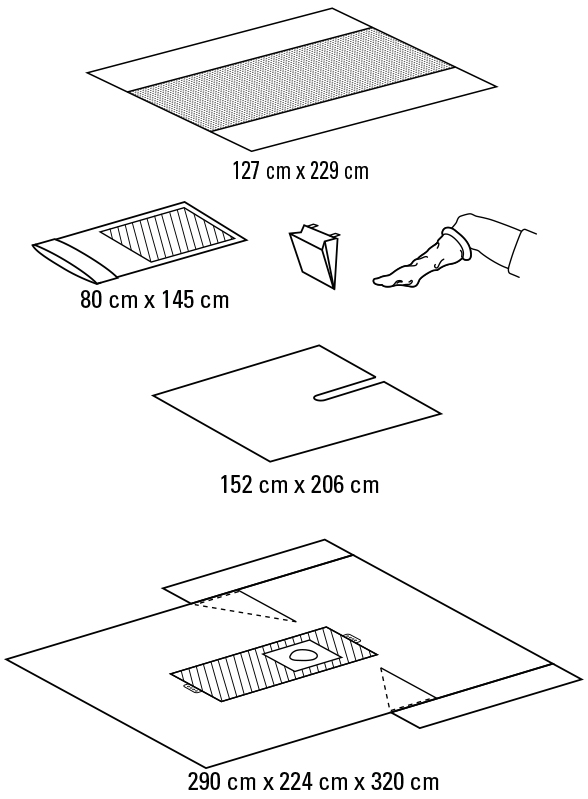 127 cm x 229 cm

80 cm x 145 cm

152 cm x 206 cm

290 cm x 224 cm x 320 cm