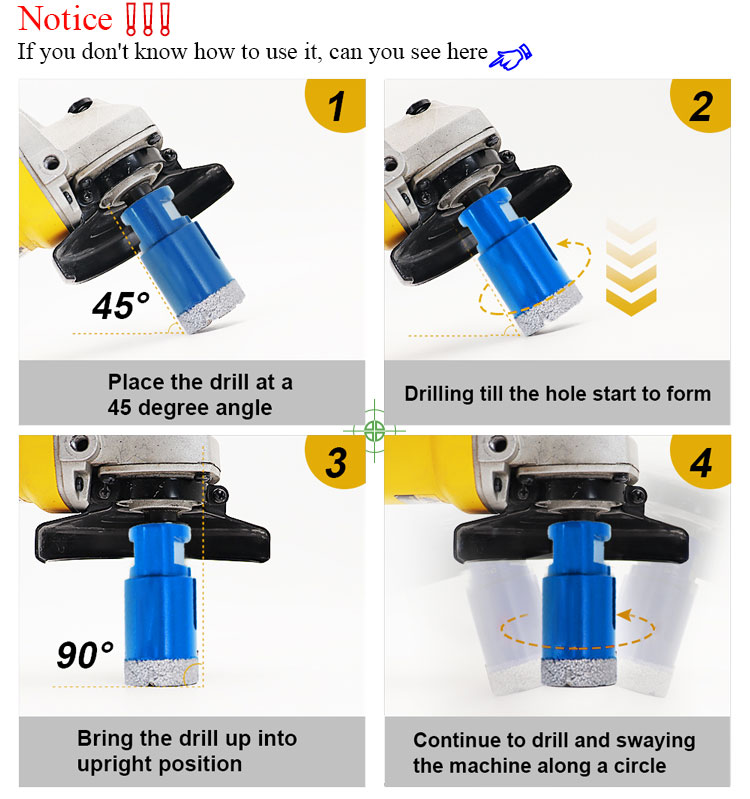 Notice !!!
If you don't know how to use it, can you see here

1

45°

Place the drill at a 45 degree angle

2

Drilling till the hole start to form

3

90°

Bring the drill up into upright position

4

Continue to drill and swaying the machine along a circle