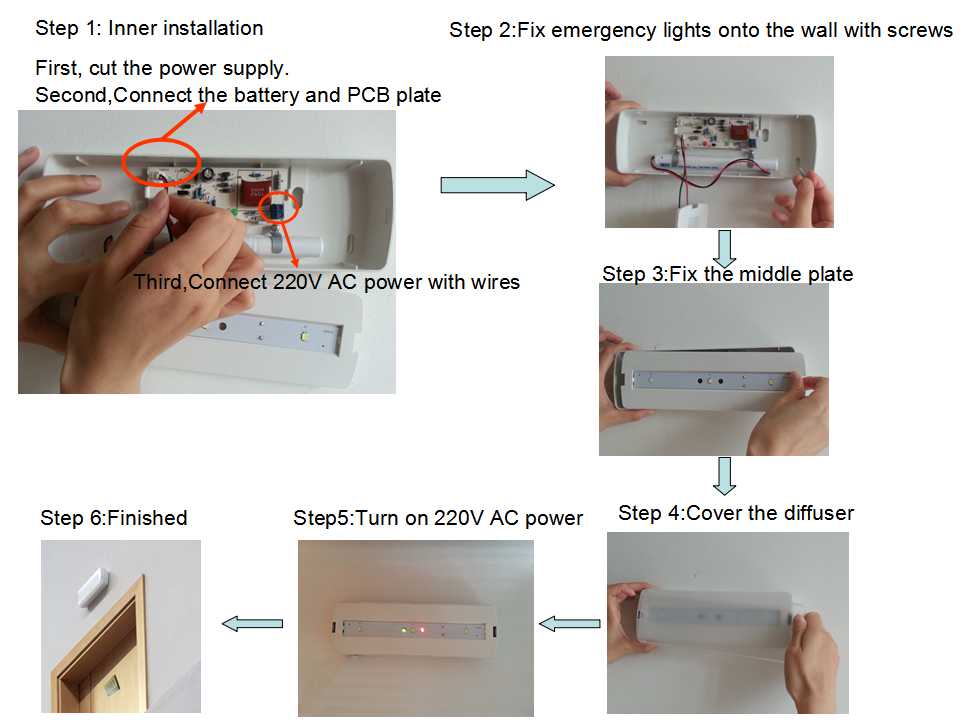 Step 1: Inner installation

First, cut the power supply.
Second,Connect the battery and PCB plate

Third,Connect 220V AC power with wires

Step 2:Fix emergency lights onto the wall with screws

Step 3:Fix the middle plate

Step 4:Cover the diffuser

Step5:Turn on 220V AC power

Step 6:Finished