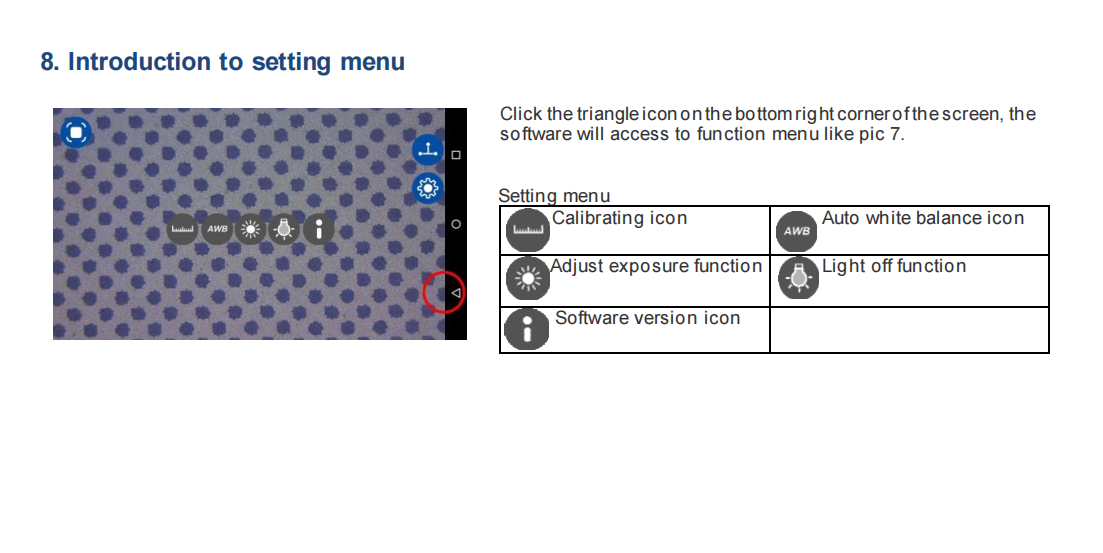 8. Introduction to setting menu

AWB

Click the triangle icon on the bottom right corner of the screen, the software will access to function menu like pic 7.

Setting menu

| Calibrating icon | AWB Auto white balance icon |
|---|---|
| Adjust exposure function | Light off function |
| Software version icon | |