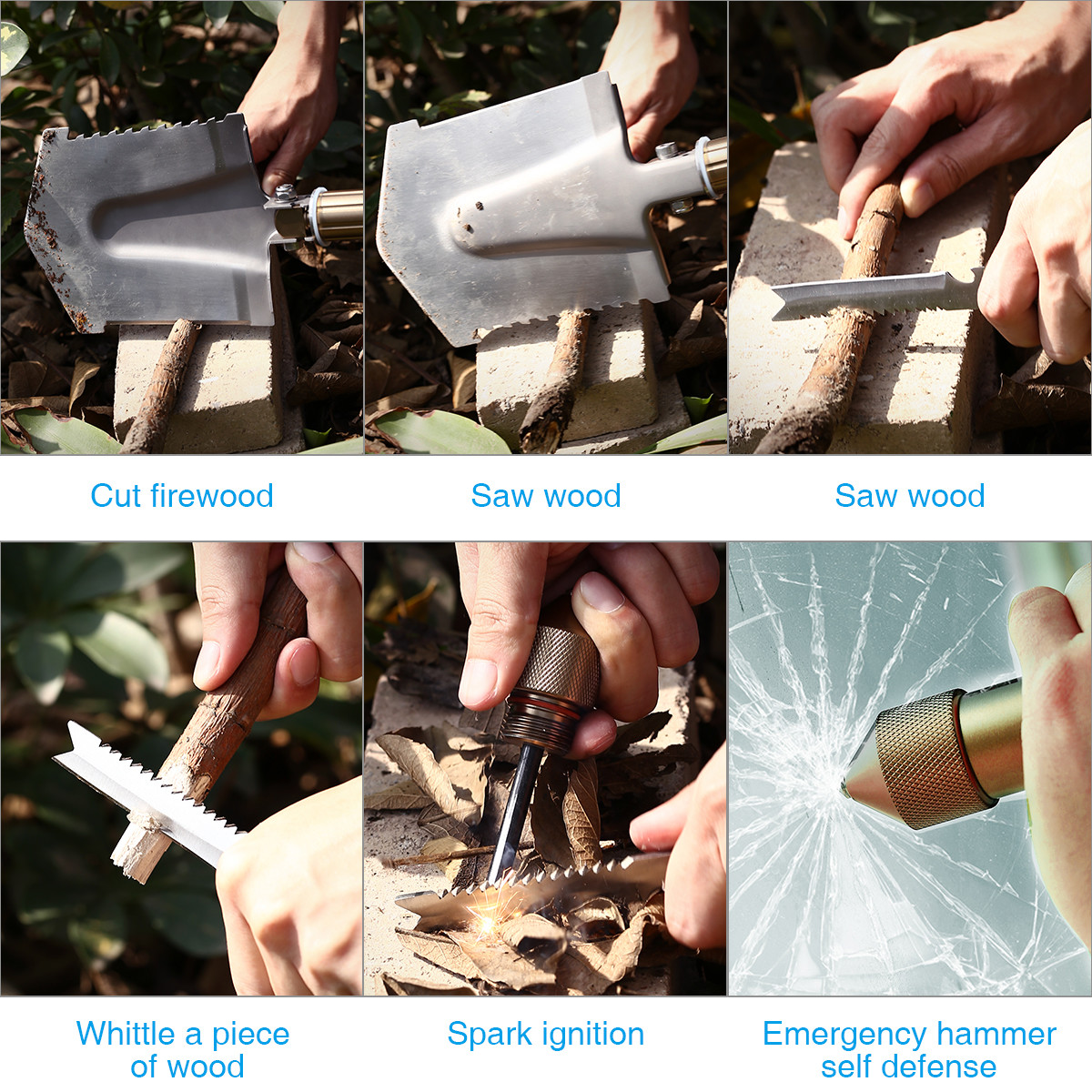 Cut firewood

Saw wood

Saw wood

Whittle a piece of wood

Spark ignition

Emergency hammer self defense