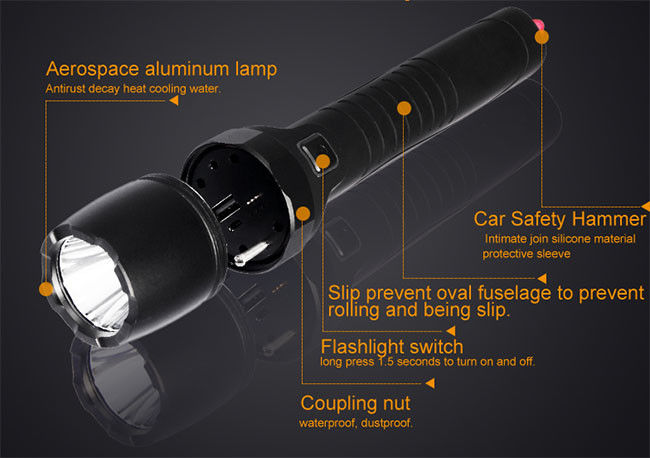 Aerospace aluminum lamp
Antirust decay heat cooling water.

Car Safety Hammer
Intimate join silicone material protective sleeve

Slip prevent oval fuselage to prevent rolling and being slip.

Flashlight switch
long press 1.5 seconds to turn on and off.

Coupling nut
waterproof, dustproof.