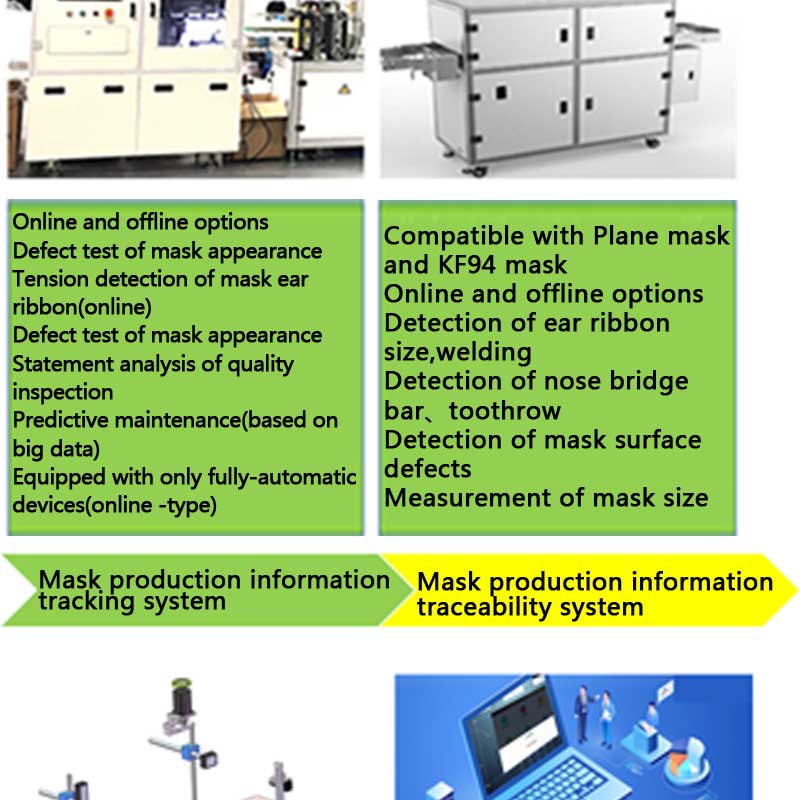 Online and offline options
Defect test of mask appearance
Tension detection of mask ear ribbon(online)
Defect test of mask appearance
Statement analysis of quality inspection
Predictive maintenance(based on big data)
Equipped with only fully-automatic devices(online -type)

Compatible with Plane mask and KF94 mask
Online and offline options
Detection of ear ribbon size,welding
Detection of nose bridge bar、toothrow
Detection of mask surface defects
Measurement of mask size

Mask production information tracking system

Mask production information traceability system