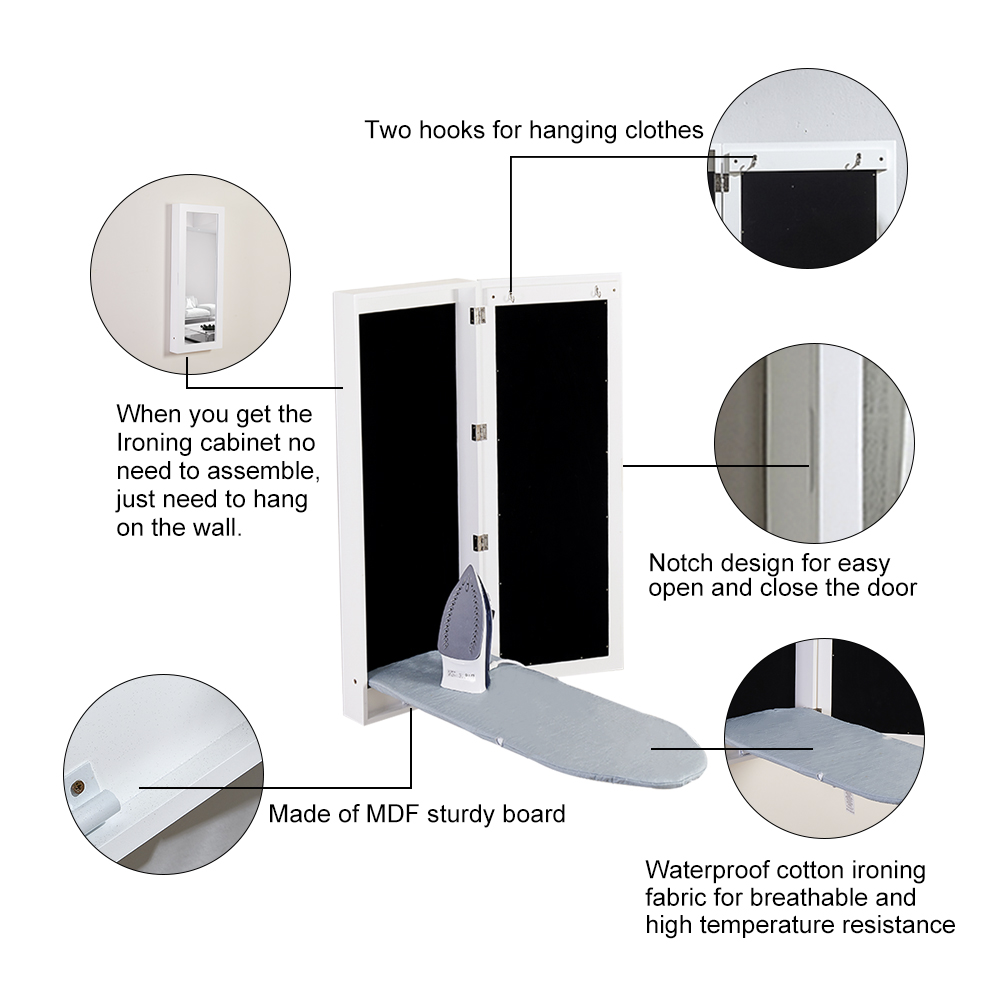 Two hooks for hanging clothes

When you get the Ironing cabinet no need to assemble, just need to hang on the wall.

Notch design for easy open and close the door

Made of MDF sturdy board

Waterproof cotton ironing fabric for breathable and high temperature resistance