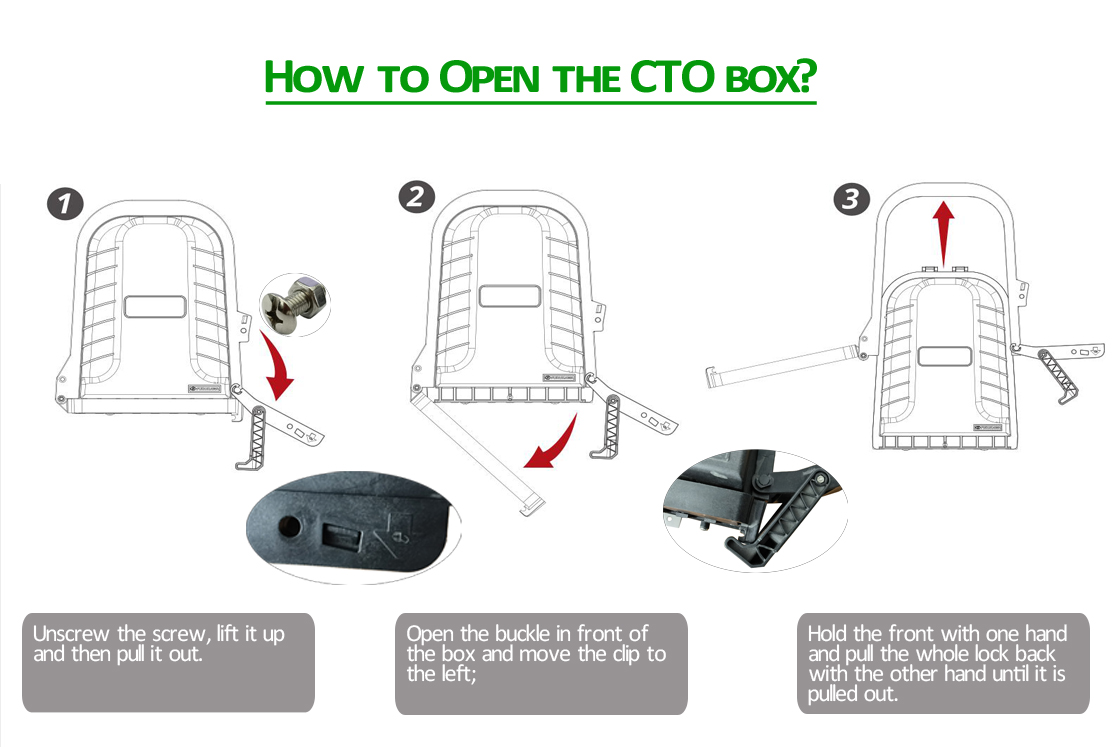 HOW TO OPEN THE CTO BOX?

1

2

3

Unscrew the screw, lift it up and then pull it out.

Open the buckle in front of the box and move the clip to the left;

Hold the front with one hand and pull the whole lock back with the other hand until it is pulled out.