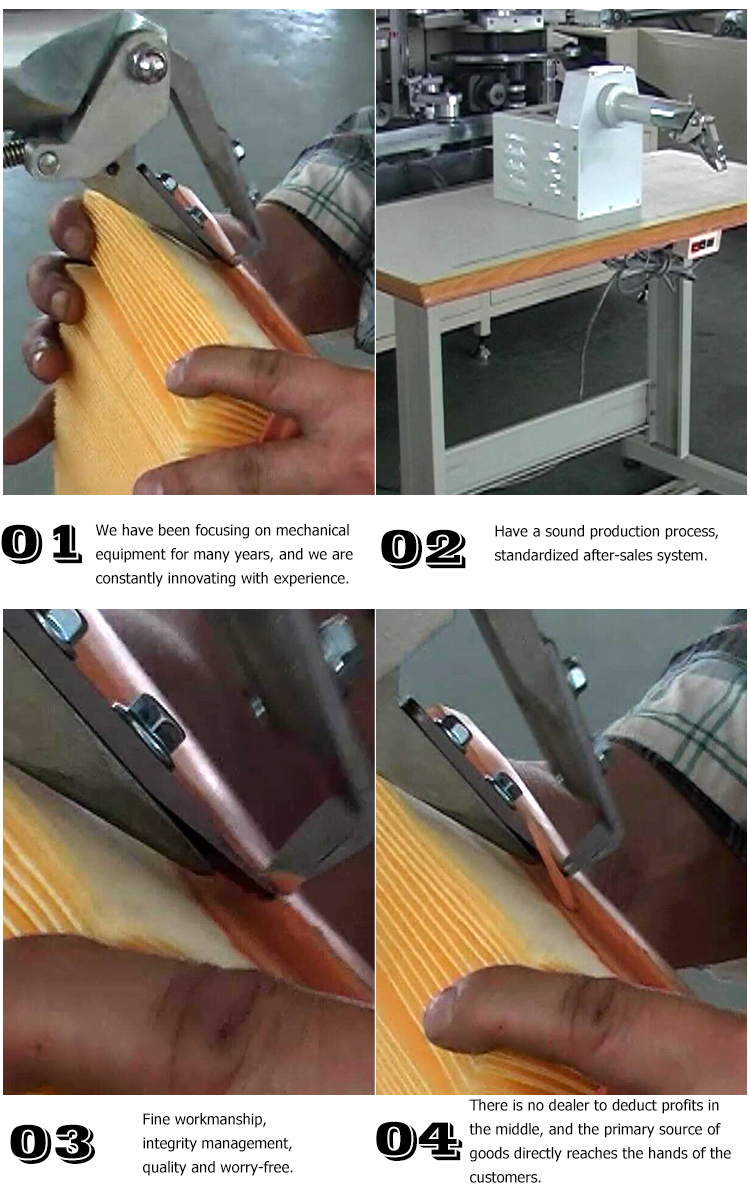 01 We have been focusing on mechanical equipment for many years, and we are constantly innovating with experience.

02 Have a sound production process, standardized after-sales system.

03 Fine workmanship, integrity management, quality and worry-free.

04 There is no dealer to deduct profits in the middle, and the primary source of goods directly reaches the hands of the customers.