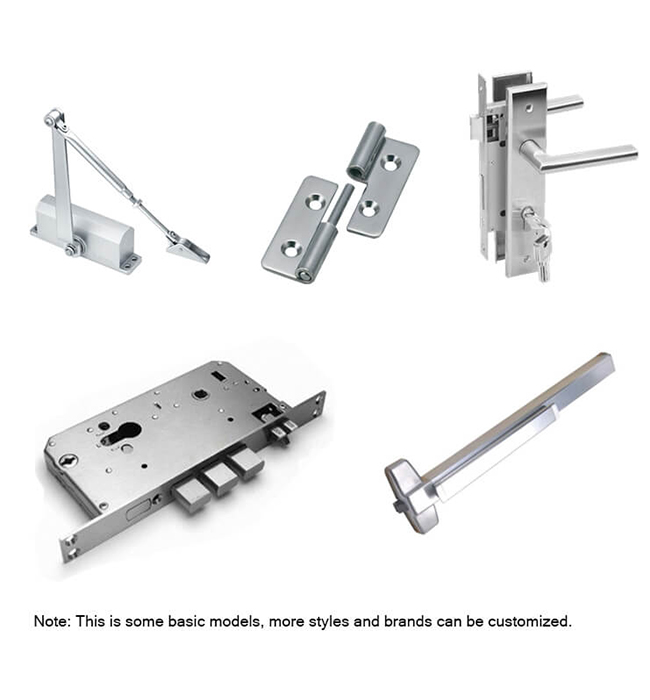 Note: This is some basic models, more styles and brands can be customized.