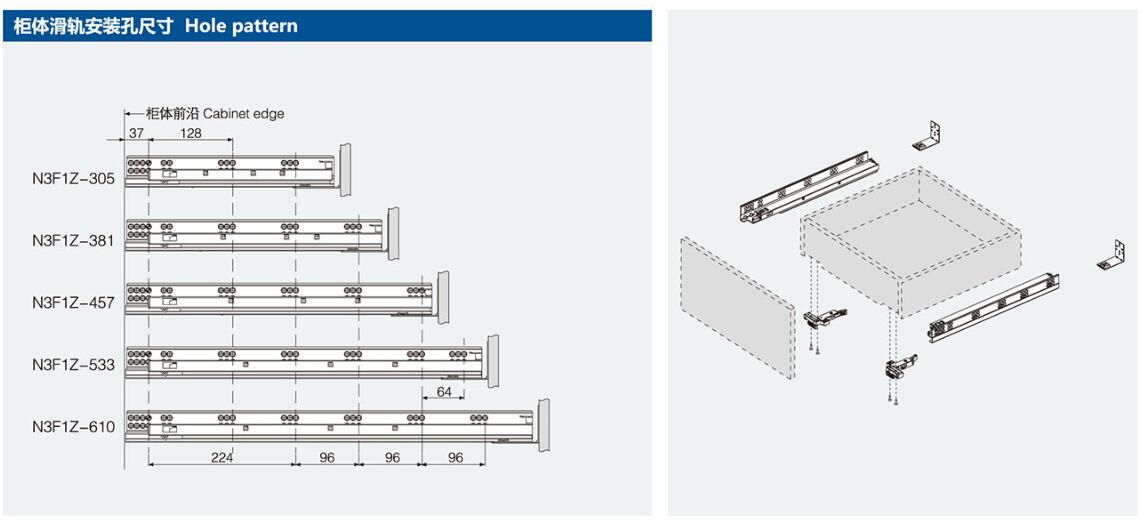 柜体滑轨安装孔尺寸 Hole pattern

柜体前沿 Cabinet edge

37 128

N3F1Z-305

N3F1Z-381

N3F1Z-457

N3F1Z-533

64

N3F1Z-610

224 96 96 96