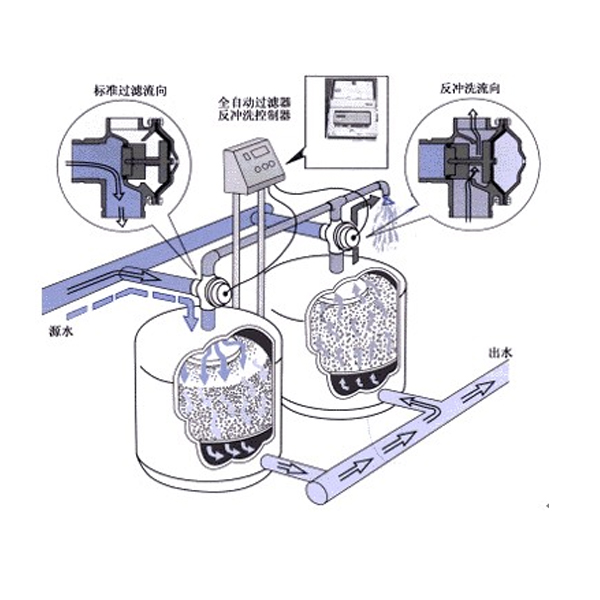 标准过滤流向

全自动过滤器
反冲洗控制器

反冲洗流向

源水

出水