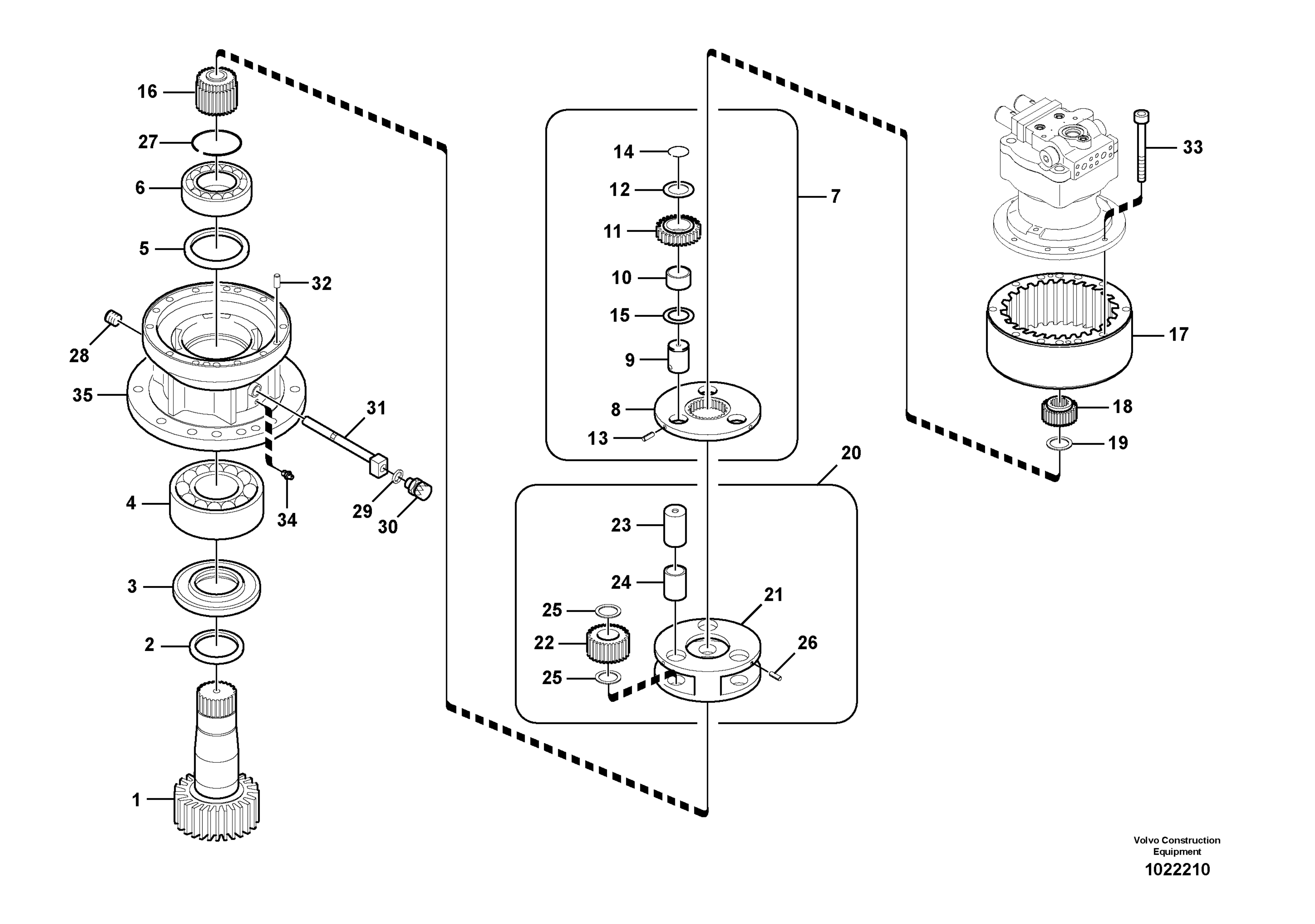 16
27
6
5
32
28
35
31
4
34
29
30
3
2
1
14
12
7
11
10
15
9
8
13
20
23
24
21
25
22
26
25
33
17
18
19
Volvo Construction Equipment
1022210