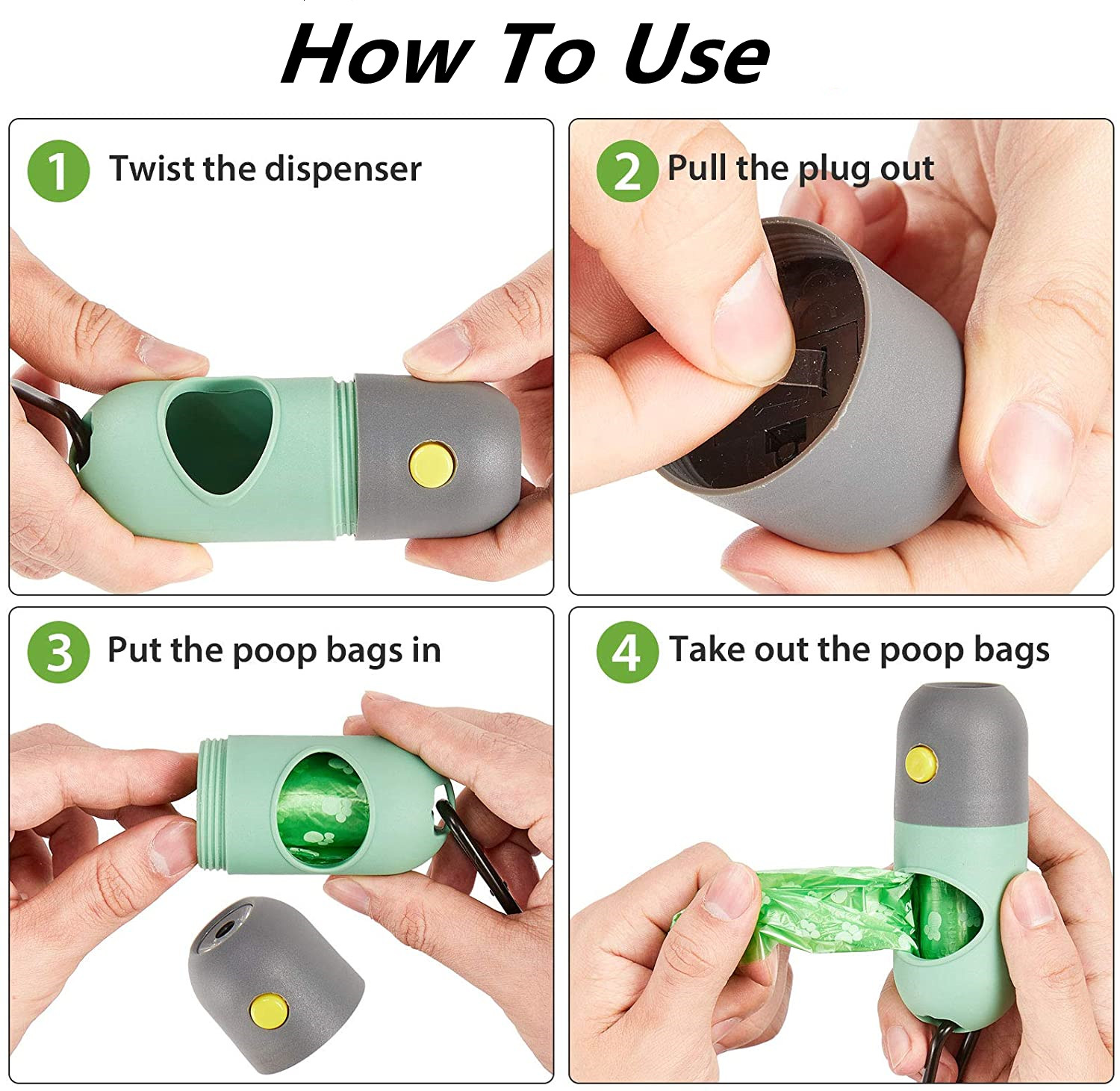 How To Use

1 Twist the dispenser

2 Pull the plug out

3 Put the poop bags in

4 Take out the poop bags