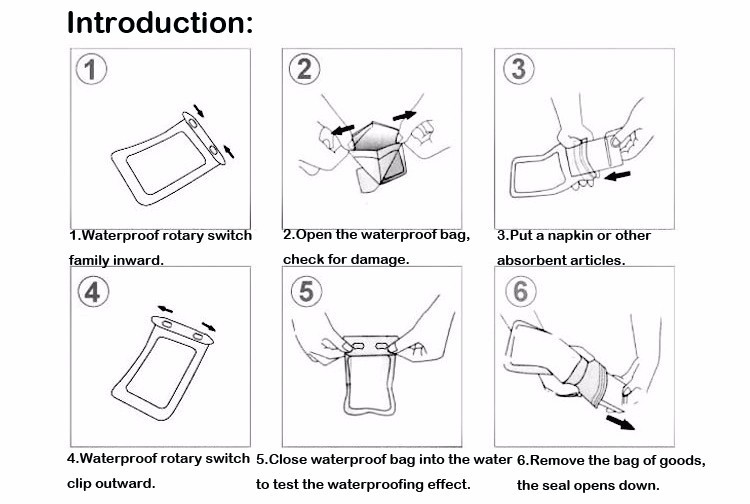 Introduction:

1

1.Waterproof rotary switch family inward.

2

2.Open the waterproof bag, check for damage.

3

3.Put a napkin or other absorbent articles.

4

4.Waterproof rotary switch clip outward.

5

5.Close waterproof bag into the water to test the waterproofing effect.

6

6.Remove the bag of goods, the seal opens down.