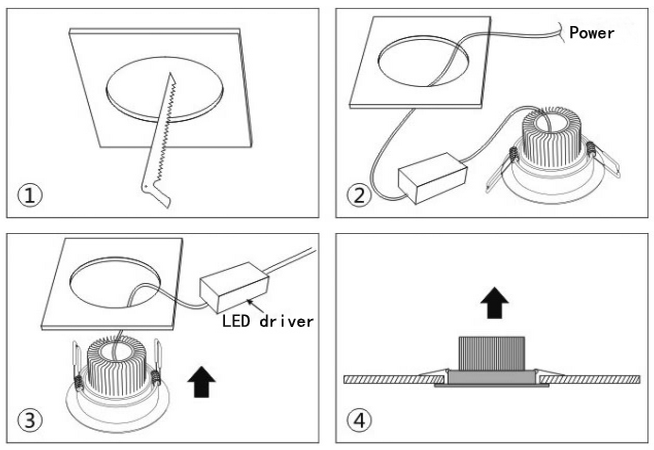 ①

Power

②

LED driver

③

④