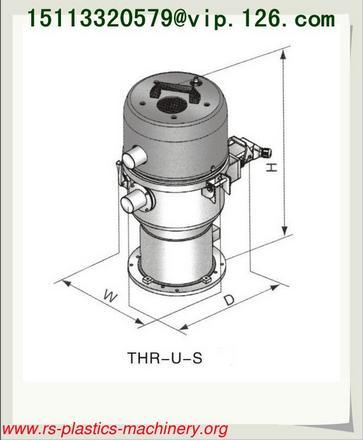 15113320579@vip.126.com

H

W

D

THR-U-S

www.rs-plastics-machinery.org