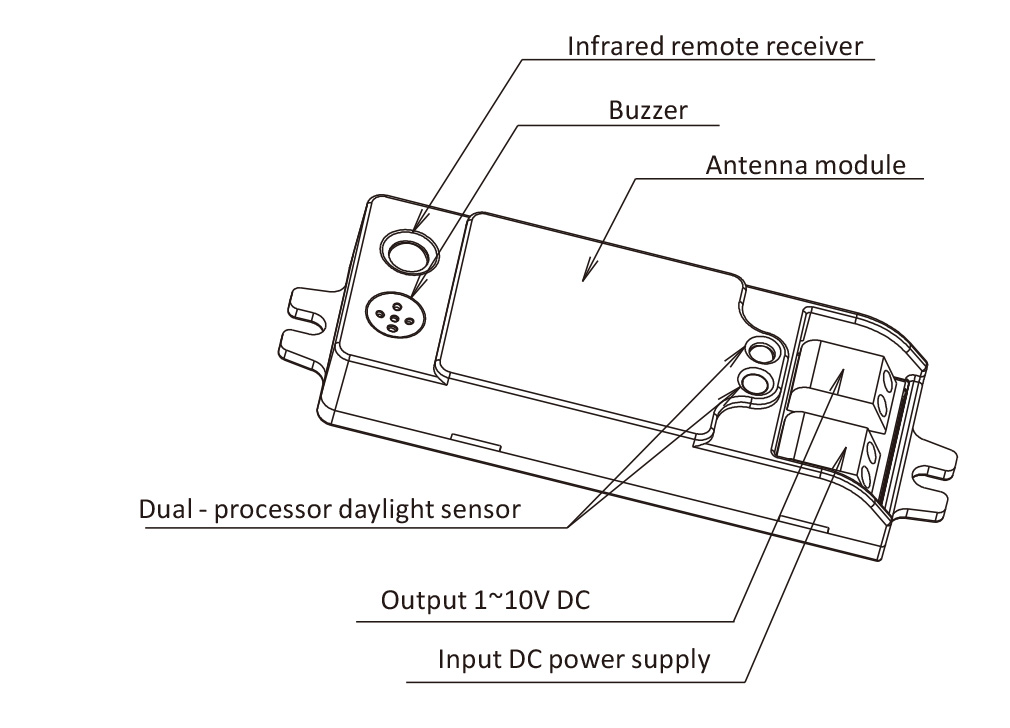 Infrared remote receiver

Buzzer

Antenna module

Dual - processor daylight sensor

Output 1~10V DC

Input DC power supply