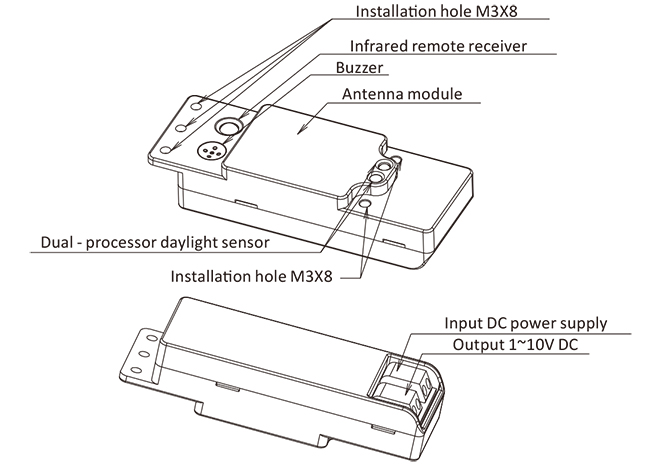 Installation hole M3X8
Infrared remote receiver
Buzzer
Antenna module
Dual - processor daylight sensor
Installation hole M3X8
Input DC power supply
Output 1~10V DC