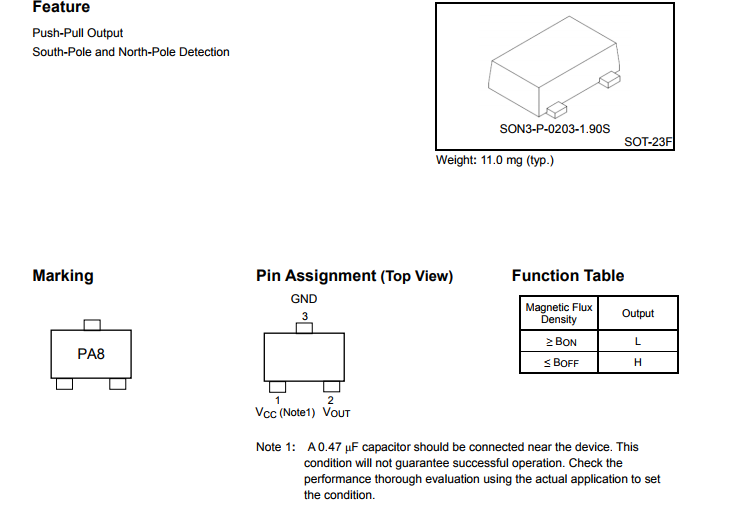 Feature

Push-Pull Output
South-Pole and North-Pole Detection

SON3-P-0203-1.90S
SOT-23F

Weight: 11.0 mg (typ.)

Marking

PA8

Pin Assignment (Top View)

GND
3

1
2
$V_{CC}$ (Note1) $V_{OUT}$

Function Table

| Magnetic Flux Density | Output |
|---|---|
| $\geq B_{ON}$ | L |
| $\leq B_{OFF}$ | H |

Note 1: A 0.47 μF capacitor should be connected near the device. This condition will not guarantee successful operation. Check the performance thorough evaluation using the actual application to set the condition.