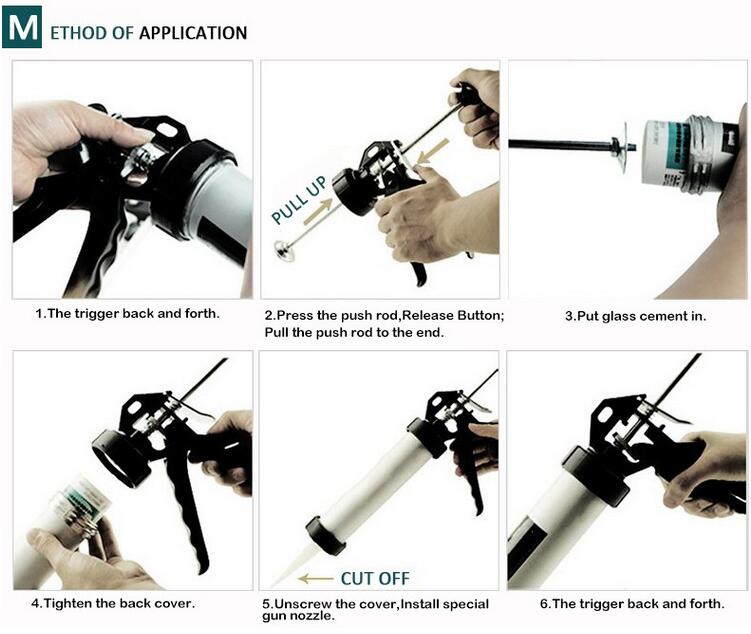 METHOD OF APPLICATION

1.The trigger back and forth.

PULL UP

2.Press the push rod,Release Button; Pull the push rod to the end.

3.Put glass cement in.

4.Tighten the back cover.

CUT OFF

5.Unscrew the cover,Install special gun nozzle.

6.The trigger back and forth.