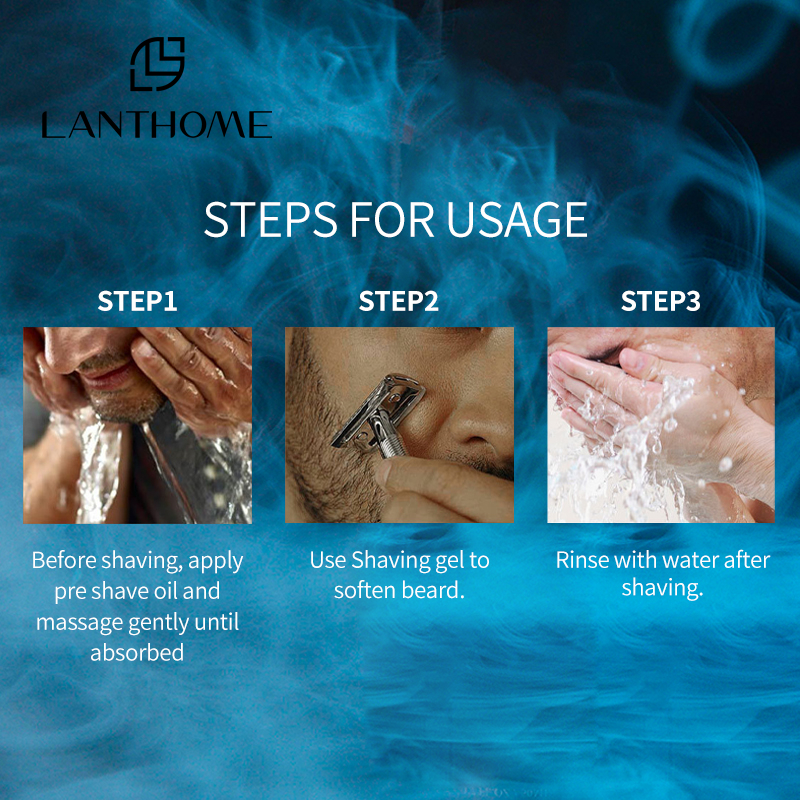 LANTHOME

STEPS FOR USAGE

STEP1

Before shaving, apply pre shave oil and massage gently until absorbed

STEP2

Use Shaving gel to soften beard.

STEP3

Rinse with water after shaving.