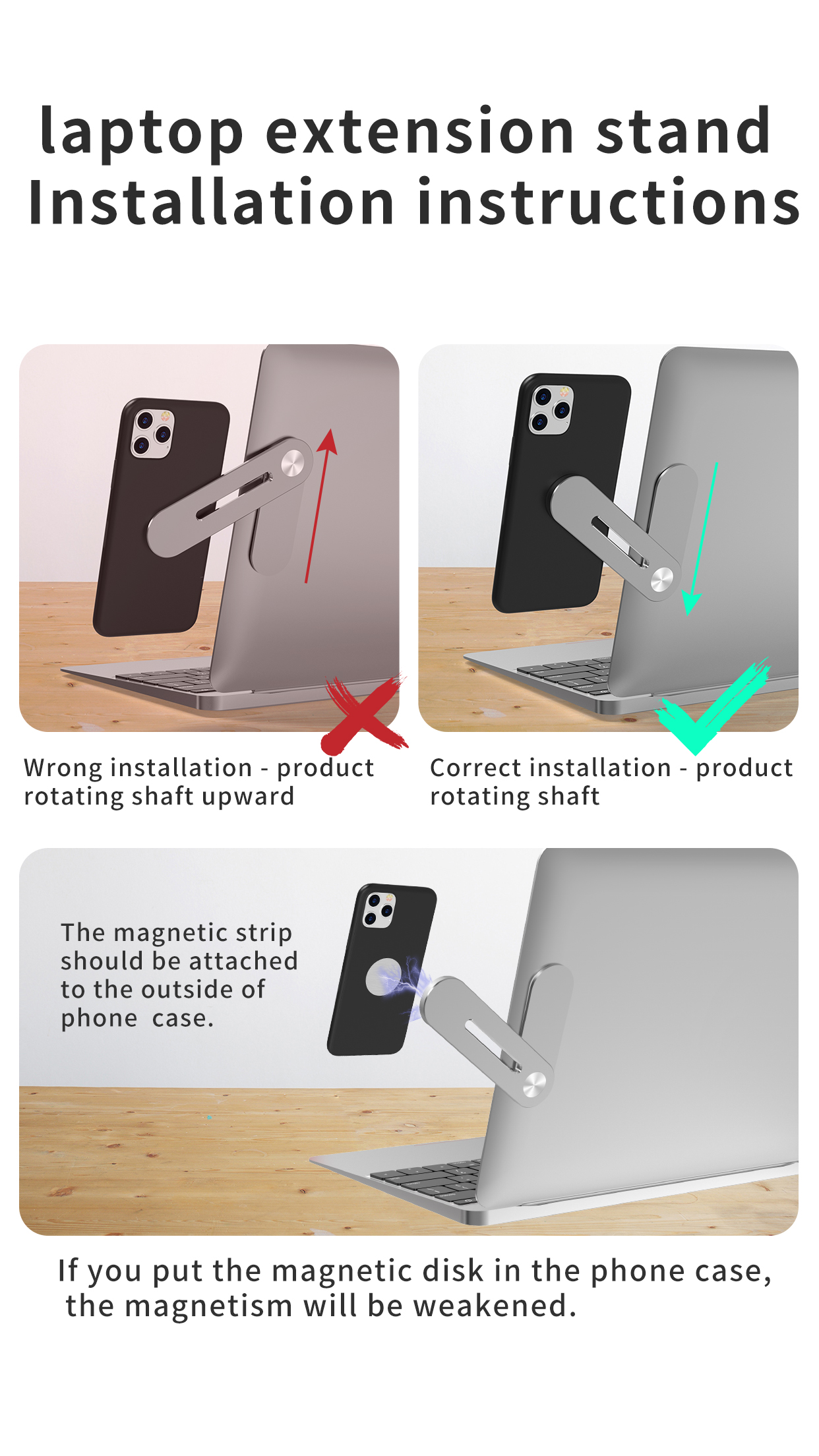 laptop extension stand
Installation instructions

Wrong installation - product rotating shaft upward

Correct installation - product rotating shaft

The magnetic strip should be attached to the outside of phone case.

If you put the magnetic disk in the phone case, the magnetism will be weakened.