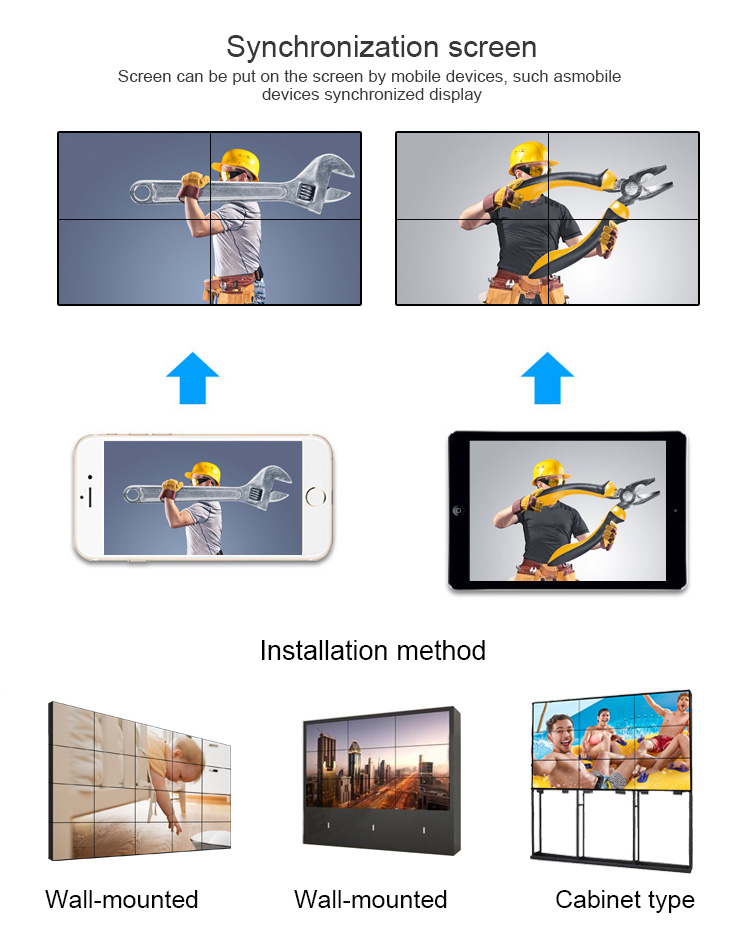 Synchronization screen

Screen can be put on the screen by mobile devices, such asmobile devices synchronized display

Installation method

Wall-mounted

Wall-mounted

Cabinet type