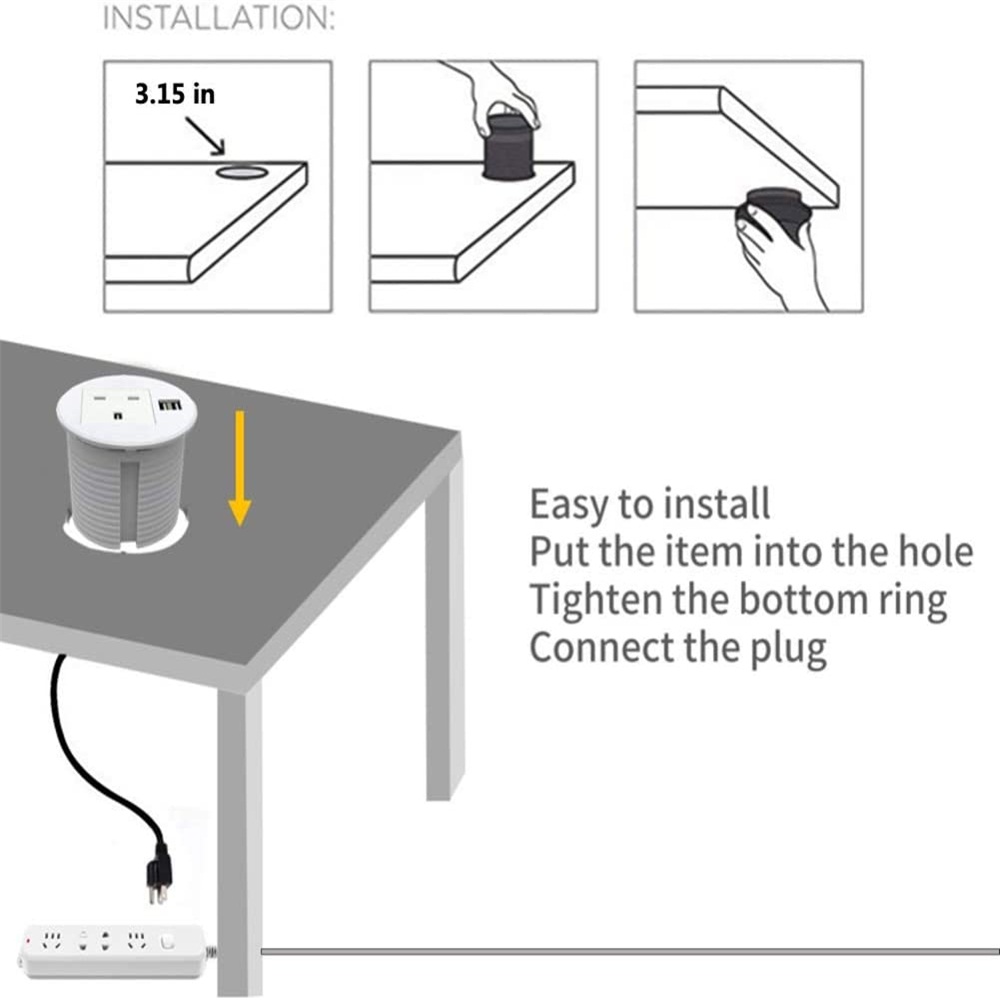 INSTALLATION:

3.15 in

Easy to install
Put the item into the hole
Tighten the bottom ring
Connect the plug