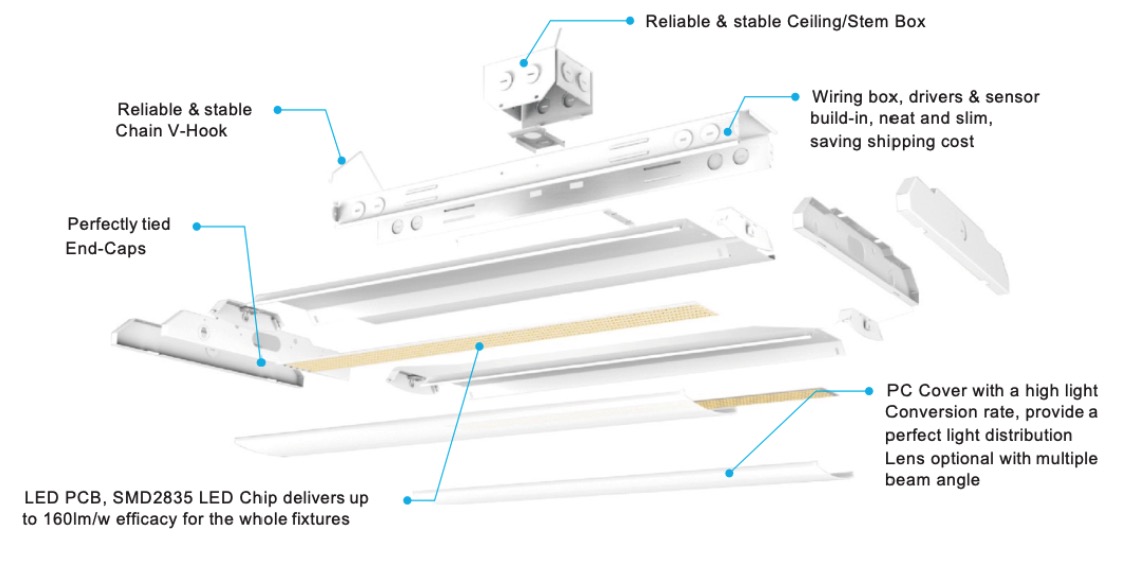 Reliable & stable Ceiling/Stem Box

Reliable & stable
Chain V-Hook

Wiring box, drivers & sensor
build-in, neat and slim,
saving shipping cost

Perfectly tied
End-Caps

PC Cover with a high light
Conversion rate, provide a
perfect light distribution
Lens optional with multiple
beam angle

LED PCB, SMD2835 LED Chip delivers up
to 160lm/w efficacy for the whole fixtures