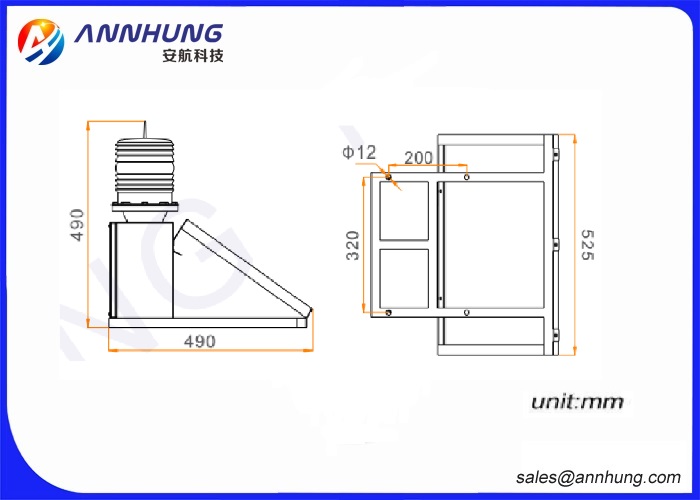 ANNHUNG
安航科技

490

490

Φ12
200
320
525

unit:mm

sales@annhung.com