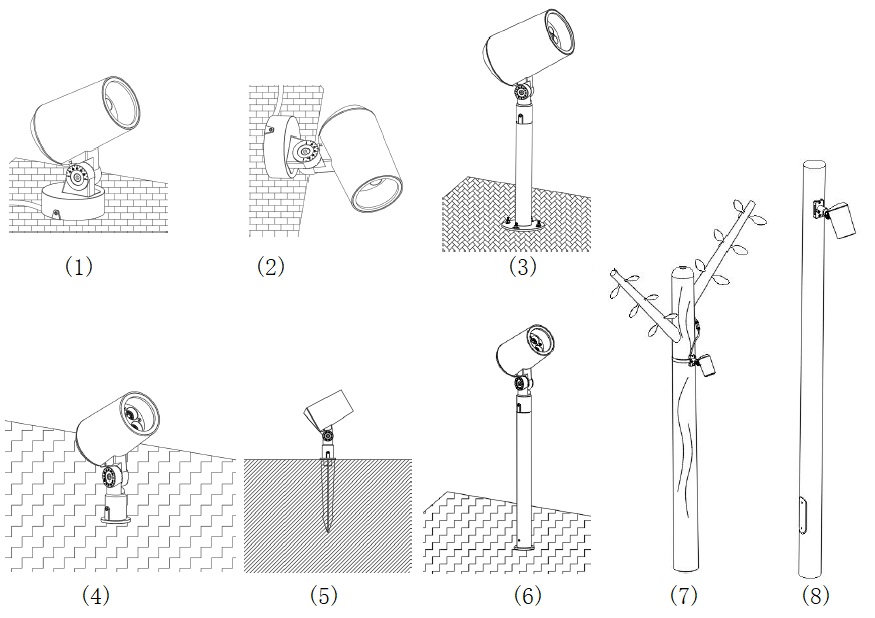 (1)

(2)

(3)

(4)

(5)

(6)

(7)

(8)