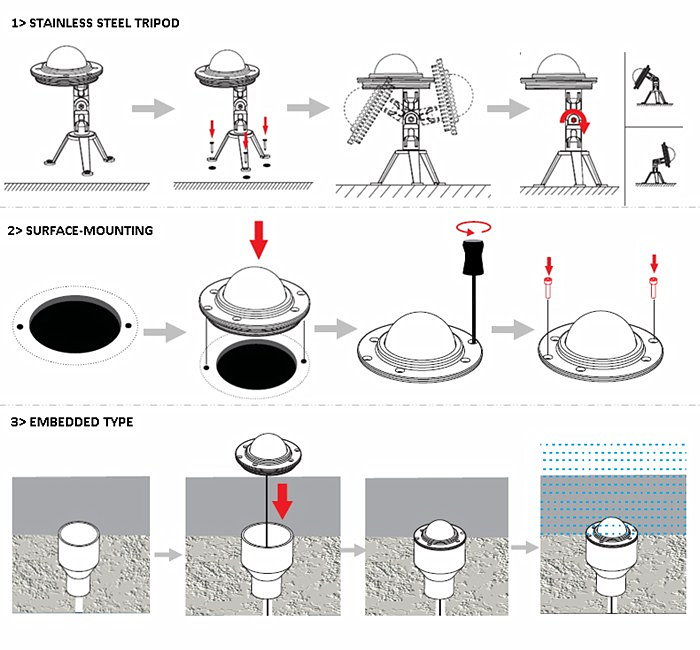 1> STAINLESS STEEL TRIPOD

2> SURFACE-MOUNTING

3> EMBEDDED TYPE