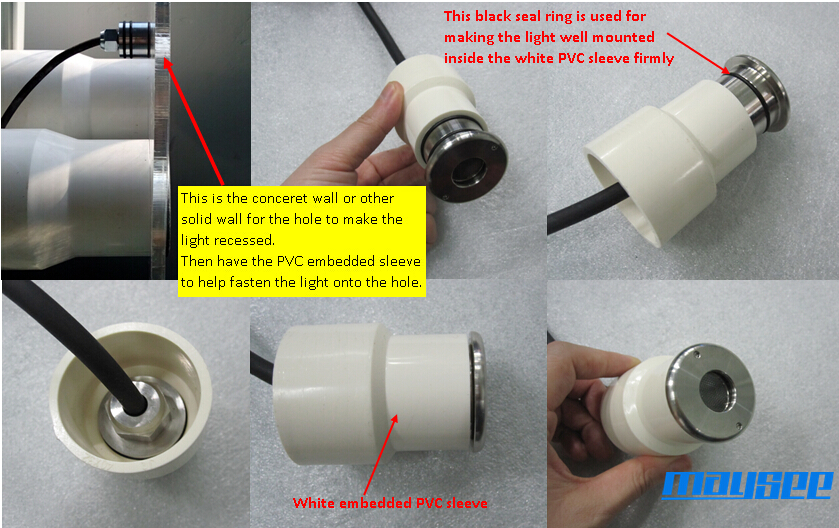 This black seal ring is used for making the light well mounted inside the white PVC sleeve firmly

This is the conceret wall or other solid wall for the hole to make the light recessed.
Then have the PVC embedded sleeve to help fasten the light onto the hole.

White embedded PVC sleeve

maysee