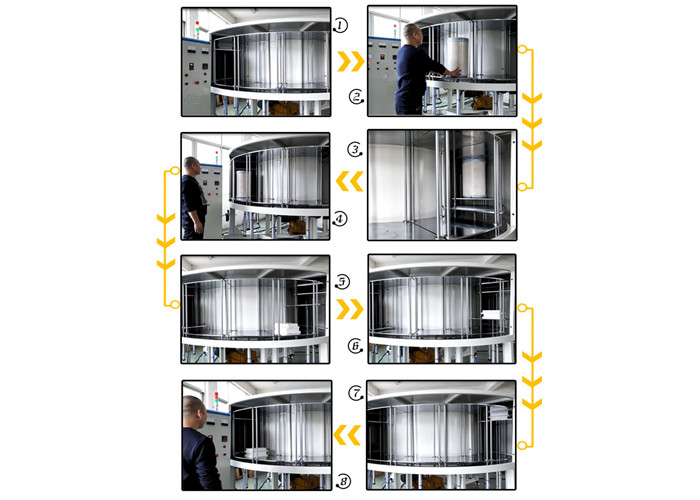 1

2

3

4

5

6

7

8